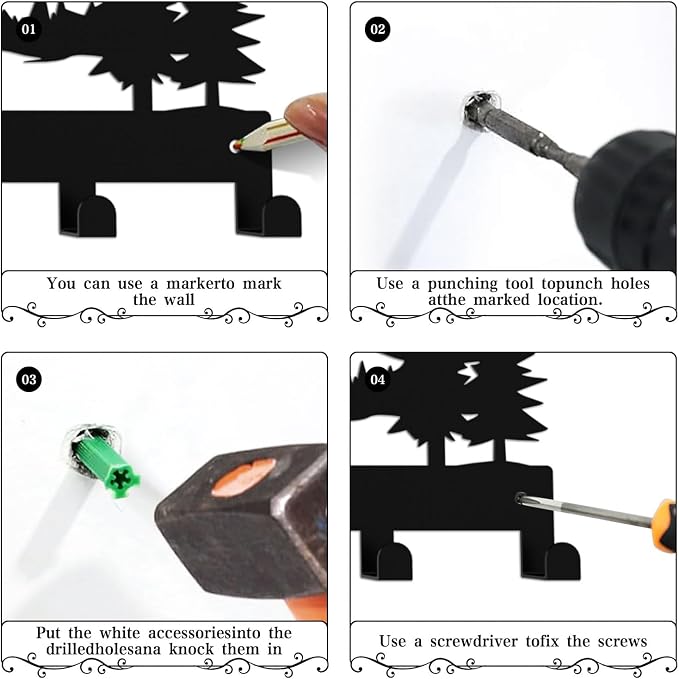 01

You can use a markerto mark the wall

02

Use a punching tool topunch holes atthe marked location.

03

Put the white accessoriesinto the drilledholesana knock them in

04

Use a screwdriver tofix the screws