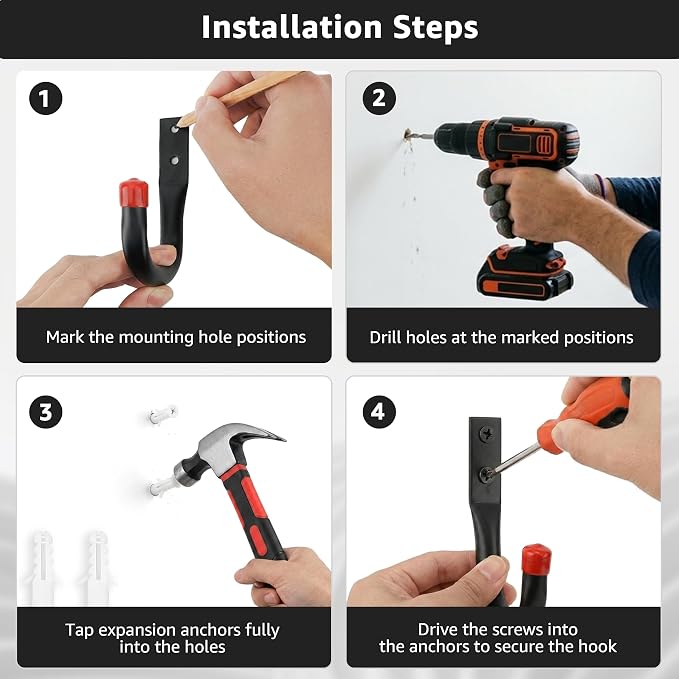 Installation Steps

1

Mark the mounting hole positions

2

Drill holes at the marked positions

3

Tap expansion anchors fully into the holes

4

Drive the screws into the anchors to secure the hook