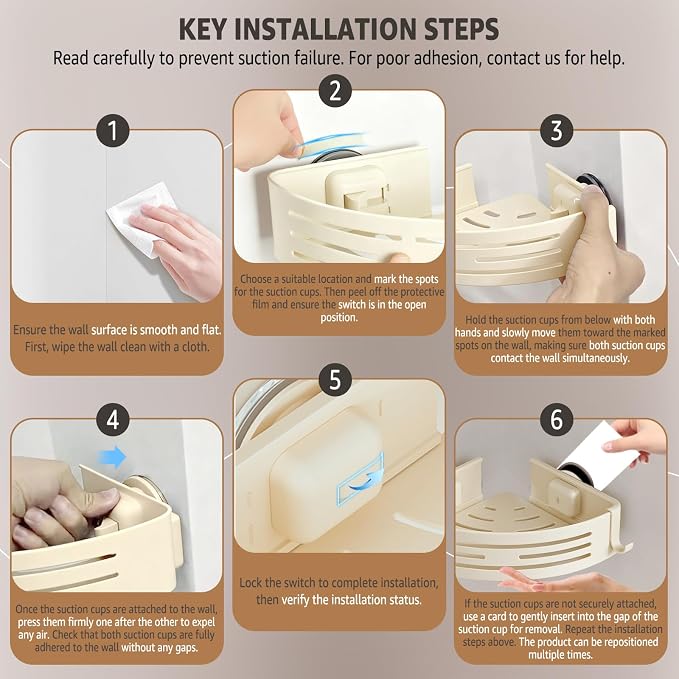 KEY INSTALLATION STEPS

Read carefully to prevent suction failure. For poor adhesion, contact us for help.

1

Ensure the wall surface is smooth and flat. First, wipe the wall clean with a cloth.

2

Choose a suitable location and mark the spots for the suction cups. Then peel off the protective film and ensure the switch is in the open position.

3

Hold the suction cups from below with both hands and slowly move them toward the marked spots on the wall, making sure both suction cups contact the wall simultaneously.

4

Once the suction cups are attached to the wall, press them firmly one after the other to expel any air. Check that both suction cups are fully adhered to the wall without any gaps.

5

Lock the switch to complete installation, then verify the installation status.

6

If the suction cups are not securely attached, use a card to gently insert into the gap of the suction cup for removal. Repeat the installation steps above. The product can be repositioned multiple times.