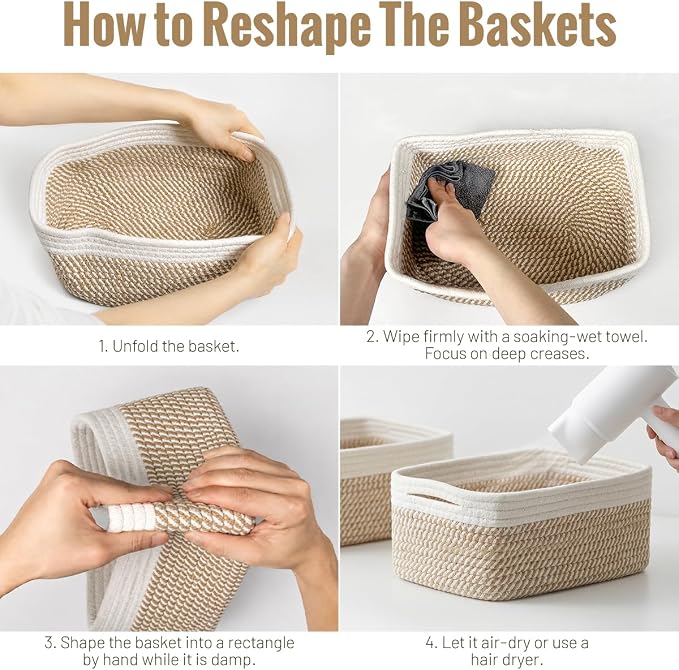 How to Reshape The Baskets

1. Unfold the basket.

2. Wipe firmly with a soaking-wet towel. Focus on deep creases.

3. Shape the basket into a rectangle by hand while it is damp.

4. Let it air-dry or use a hair dryer.