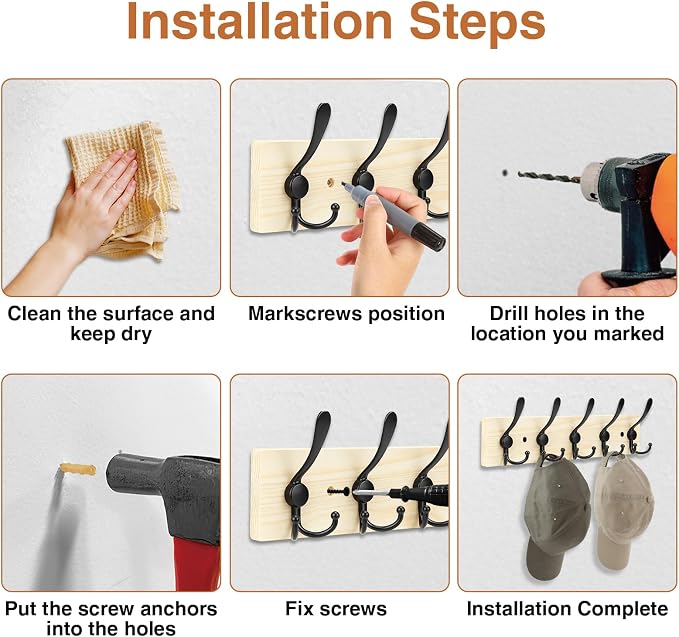 Installation Steps

Clean the surface and keep dry

Markscrews position

Drill holes in the location you marked

Put the screw anchors into the holes

Fix screws

Installation Complete