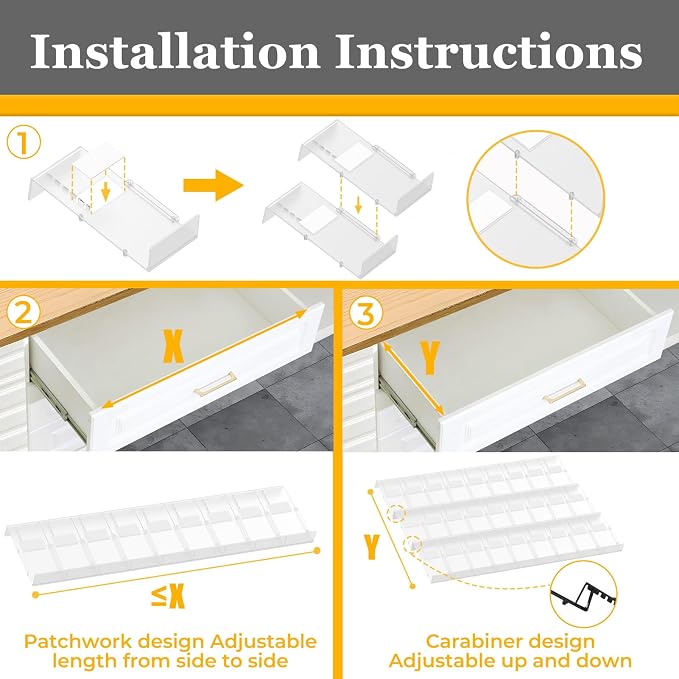 Installation Instructions

1

2

X

3

Y

≤X

Patchwork design Adjustable length from side to side

Y

Carabiner design Adjustable up and down