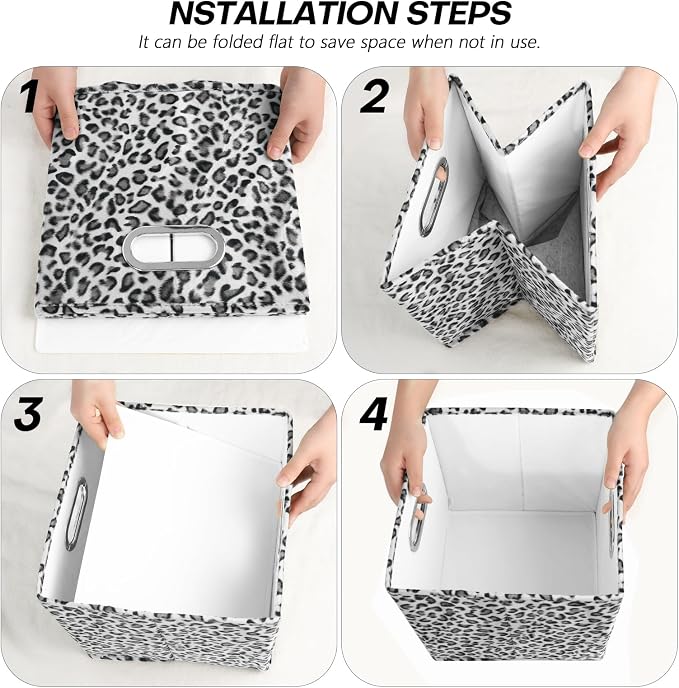 NSTALLATION STEPS

It can be folded flat to save space when not in use.

1

2

3

4