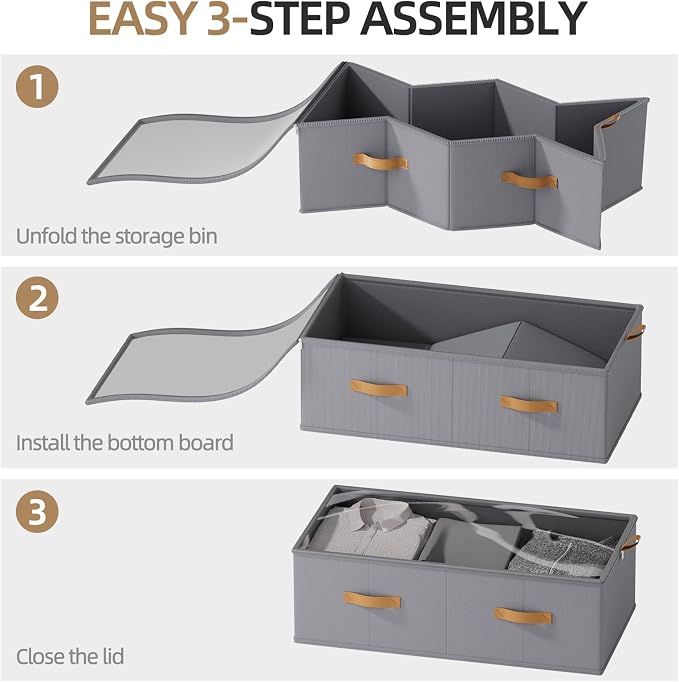 EASY 3-STEP ASSEMBLY

1

Unfold the storage bin

2

Install the bottom board

3

Close the lid