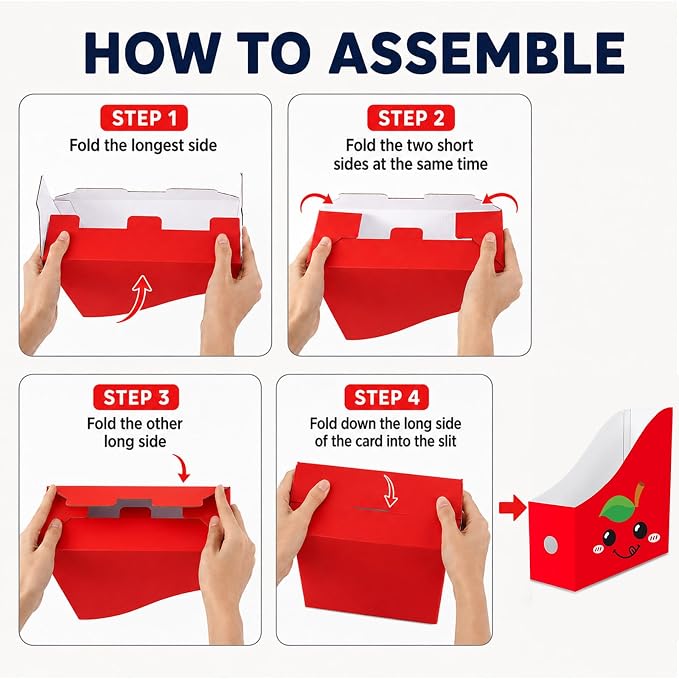 HOW TO ASSEMBLE

STEP 1
Fold the longest side

STEP 2
Fold the two short sides at the same time

STEP 3
Fold the other long side

STEP 4
Fold down the long side of the card into the slit