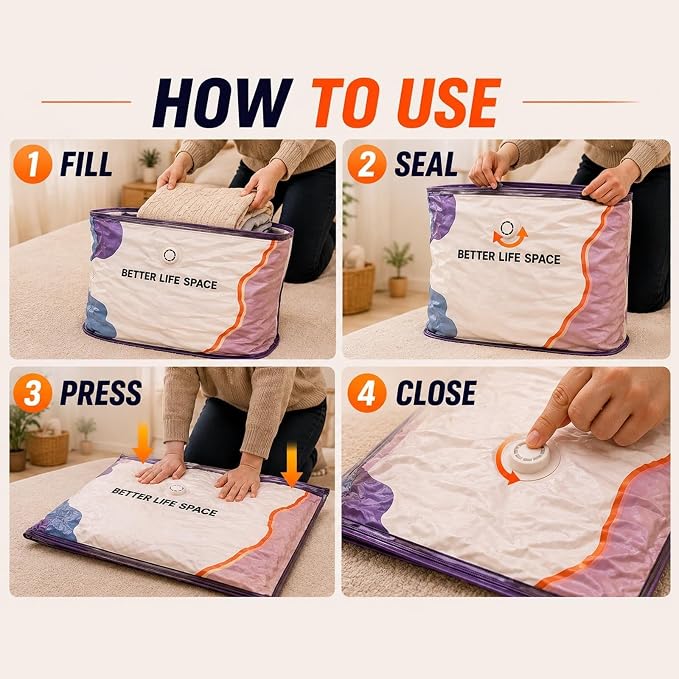 HOW TO USE

1 FILL

BETTER LIFE SPACE

2 SEAL

BETTER LIFE SPACE

3 PRESS

BETTER LIFE SPACE

4 CLOSE