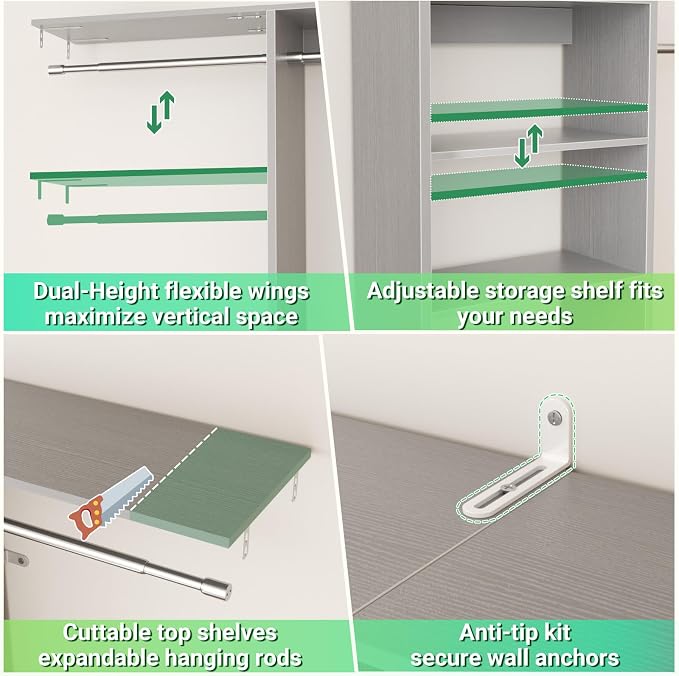 Dual-Height flexible wings maximize vertical space

Adjustable storage shelf fits your needs

Cuttable top shelves expandable hanging rods

Anti-tip kit secure wall anchors