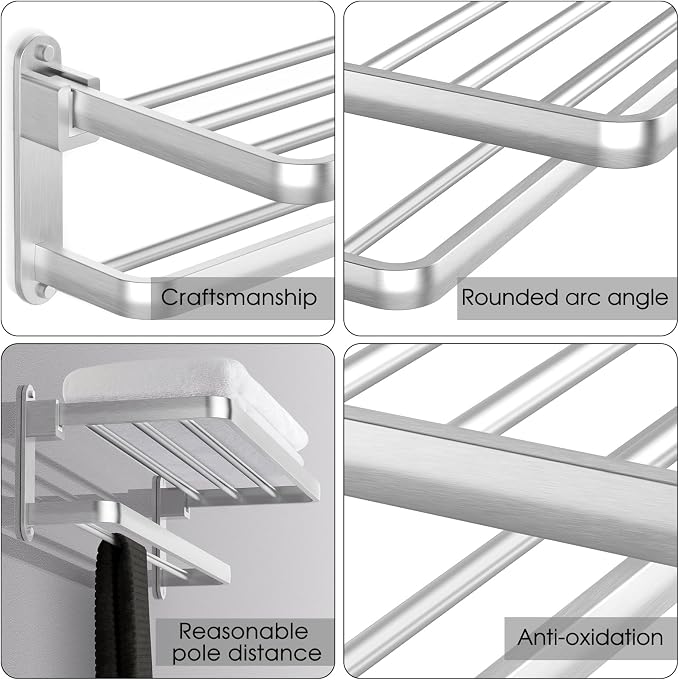 Craftsmanship

Rounded arc angle

Reasonable pole distance

Anti-oxidation