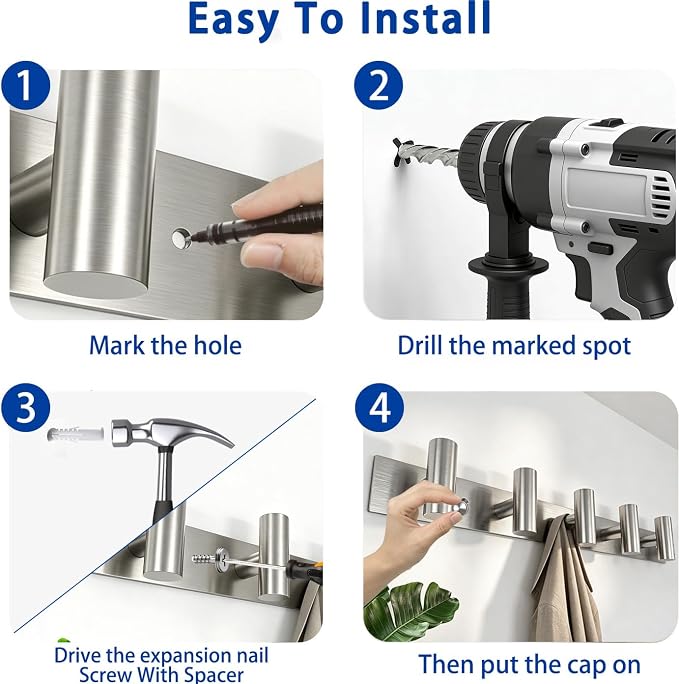 Easy To Install

1

Mark the hole

2

Drill the marked spot

3

Drive the expansion nail
Screw With Spacer

4

Then put the cap on