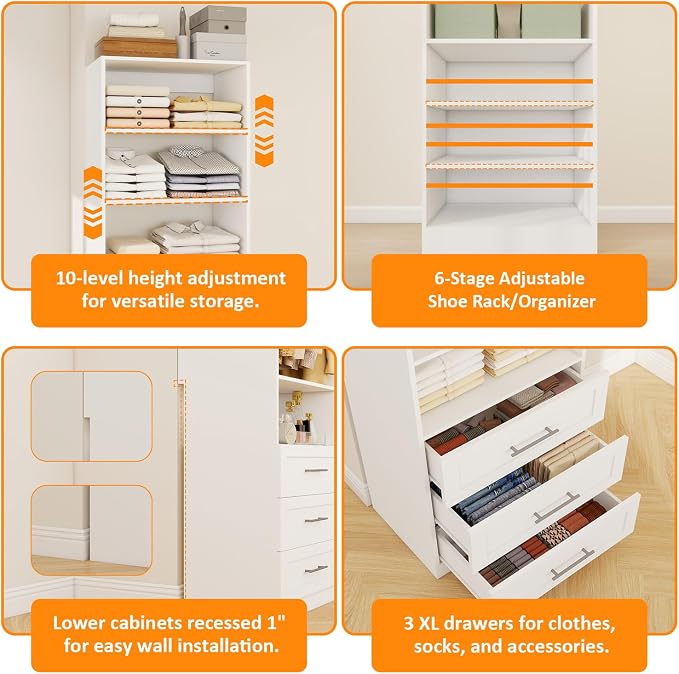 10-level height adjustment for versatile storage.

6-Stage Adjustable Shoe Rack/Organizer

Lower cabinets recessed 1" for easy wall installation.

3 XL drawers for clothes, socks, and accessories.