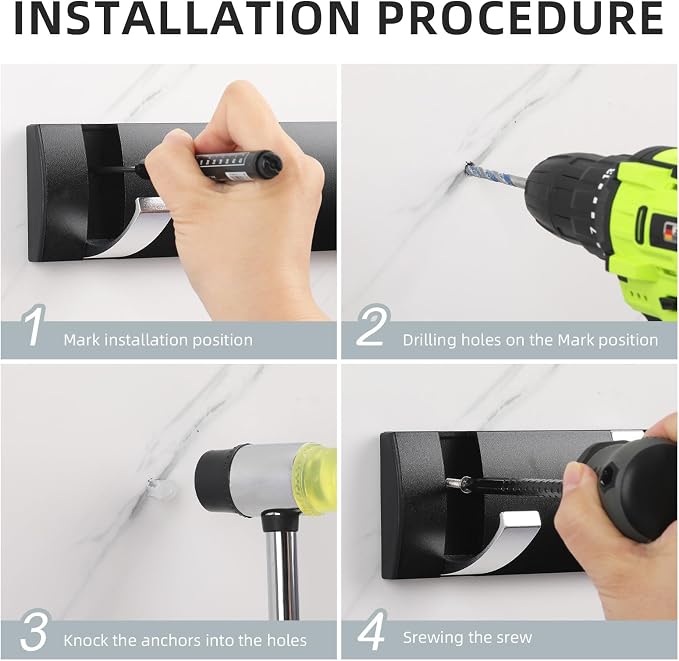 INSTALLATION PROCEDURE

1 Mark installation position

2 Drilling holes on the Mark position

3 Knock the anchors into the holes

4 Srewing the srew