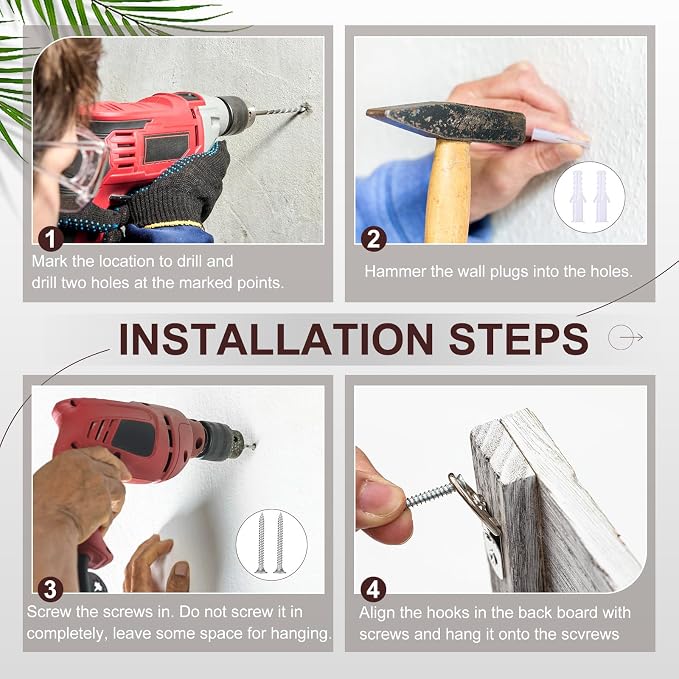 1
Mark the location to drill and drill two holes at the marked points.

2
Hammer the wall plugs into the holes.

INSTALLATION STEPS

3
Screw the screws in. Do not screw it in completely, leave some space for hanging.

4
Align the hooks in the back board with screws and hang it onto the scvrews