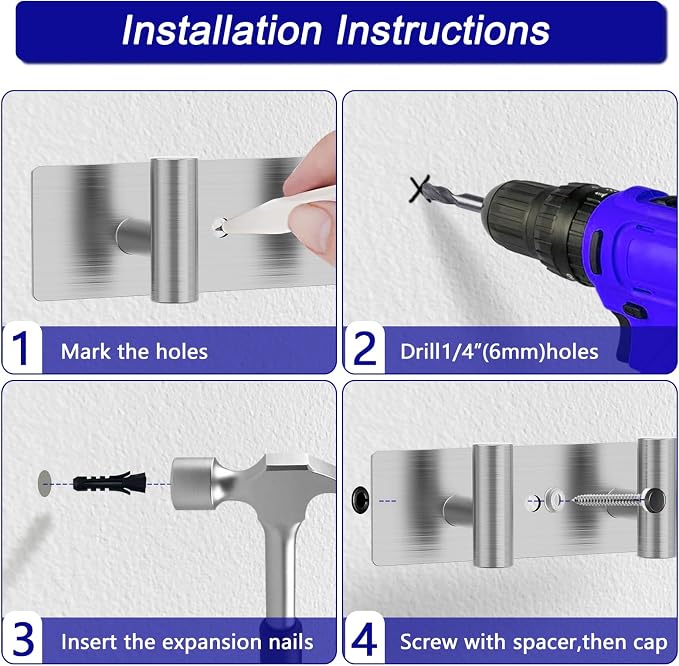 Installation Instructions

1 Mark the holes

2 Drill1/4"(6mm)holes

3 Insert the expansion nails

4 Screw with spacer,then cap