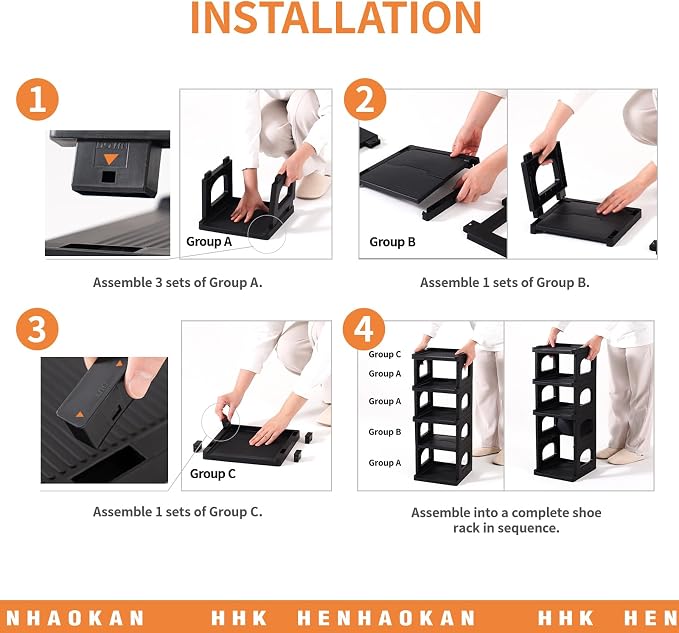 INSTALLATION

1

Group A

Assemble 3 sets of Group A.

2

Group B

Assemble 1 sets of Group B.

3

Group C

Assemble 1 sets of Group C.

4

Group C
Group A
Group A
Group B
Group A

Assemble into a complete shoe rack in sequence.

NHAOKAN HHK HENHAOKAN HHK HEN