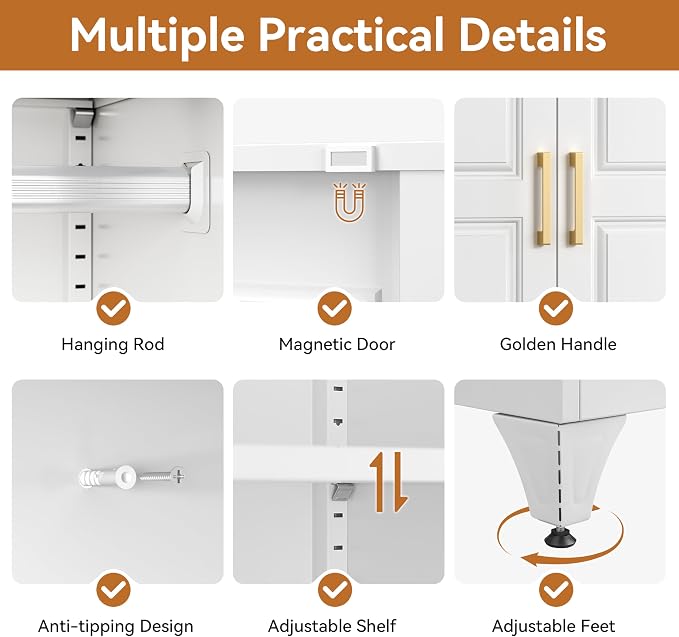 Multiple Practical Details

Hanging Rod

Magnetic Door

Golden Handle

Anti-tipping Design

Adjustable Shelf

Adjustable Feet