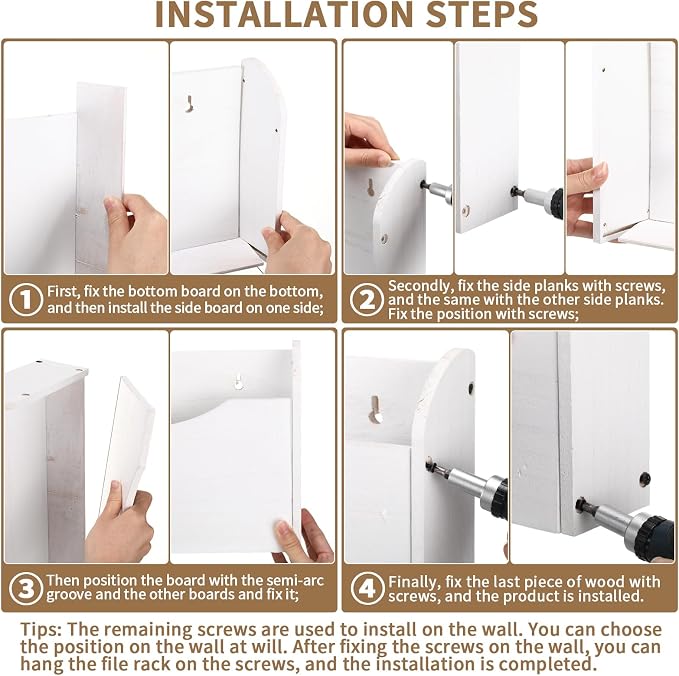 INSTALLATION STEPS

1 First, fix the bottom board on the bottom, and then install the side board on one side;

2 Secondly, fix the side planks with screws, and the same with the other side planks. Fix the position with screws;

3 Then position the board with the semi-arc groove and the other boards and fix it;

4 Finally, fix the last piece of wood with screws, and the product is installed.

Tips: The remaining screws are used to install on the wall. You can choose the position on the wall at will. After fixing the screws on the wall, you can hang the file rack on the screws, and the installation is completed.