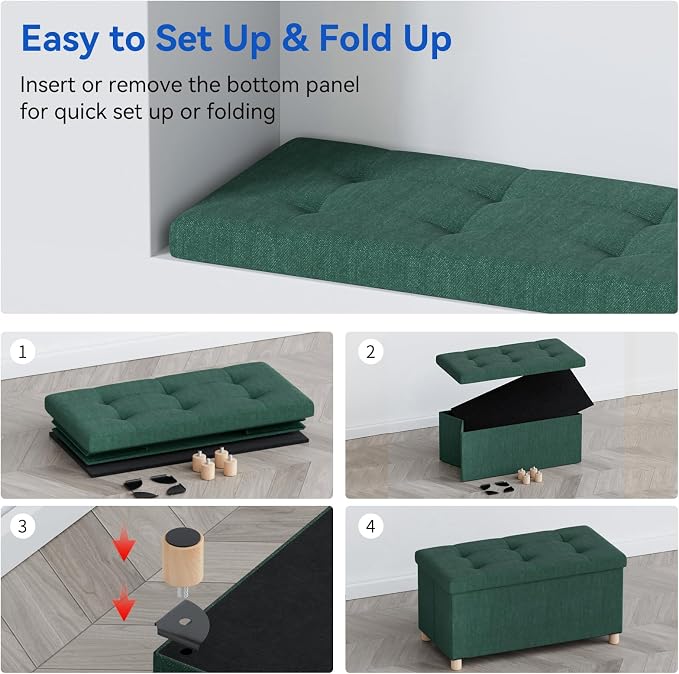 Easy to Set Up & Fold Up

Insert or remove the bottom panel for quick set up or folding

1

2

3

4