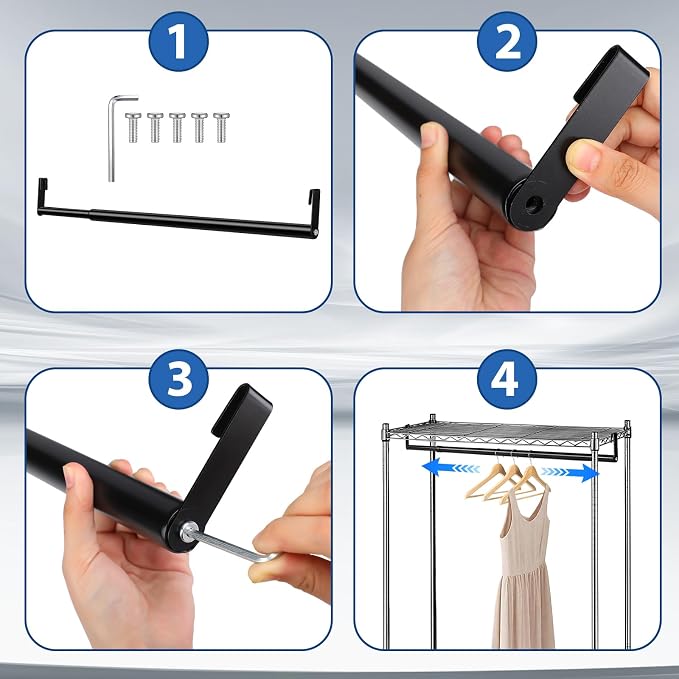 1

2

3

4