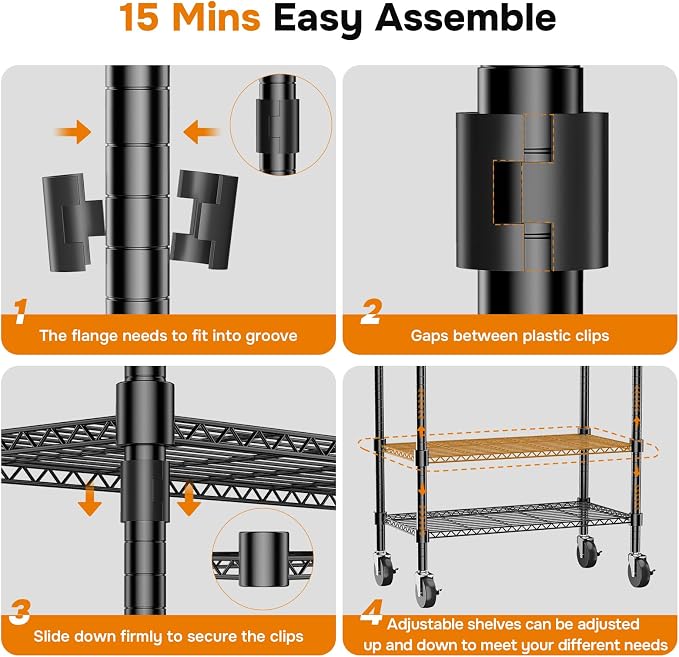 15 Mins Easy Assemble

1
The flange needs to fit into groove

2
Gaps between plastic clips

3
Slide down firmly to secure the clips

4
Adjustable shelves can be adjusted up and down to meet your different needs