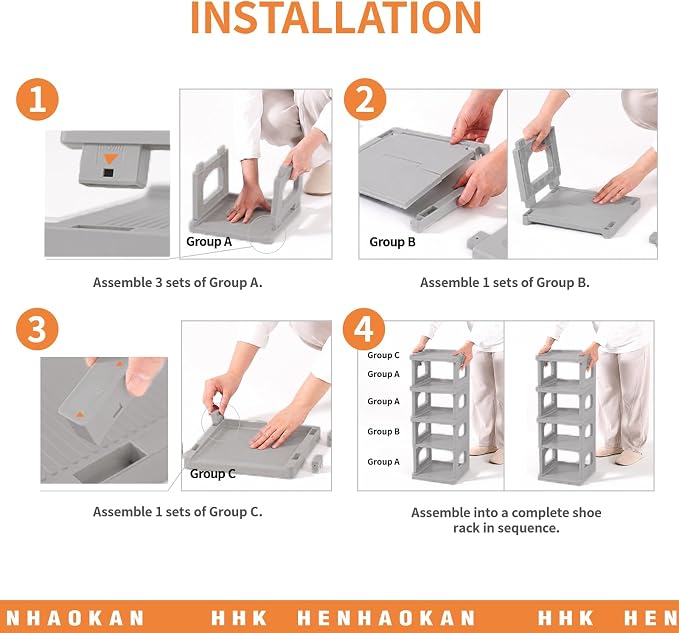 INSTALLATION

1

Group A

Assemble 3 sets of Group A.

2

Group B

Assemble 1 sets of Group B.

3

Group C

Assemble 1 sets of Group C.

4

Group C
Group A
Group A
Group B
Group A

Assemble into a complete shoe rack in sequence.

NHAOKAN HHK HENHAOKAN HHK HEN