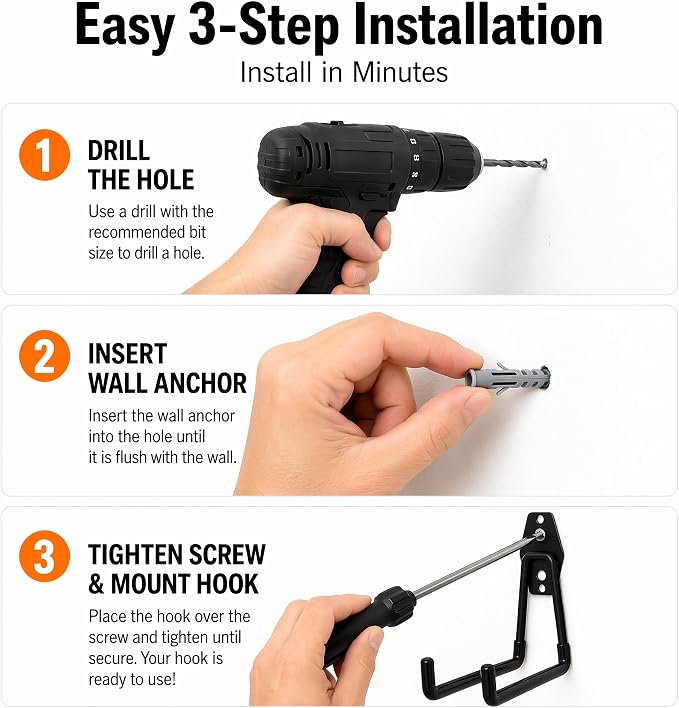 Easy 3-Step Installation

Install in Minutes

1 DRILL THE HOLE

Use a drill with the recommended bit size to drill a hole.

2 INSERT WALL ANCHOR

Insert the wall anchor into the hole until it is flush with the wall.

3 TIGHTEN SCREW & MOUNT HOOK

Place the hook over the screw and tighten until secure. Your hook is ready to use!