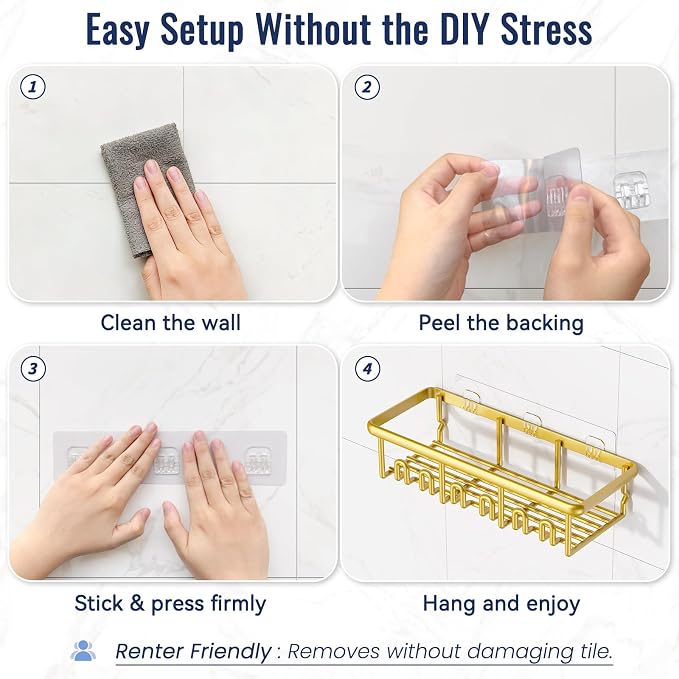 Easy Setup Without the DIY Stress

1

Clean the wall

2

Peel the backing

3

Stick & press firmly

4

Hang and enjoy

Renter Friendly : Removes without damaging tile.