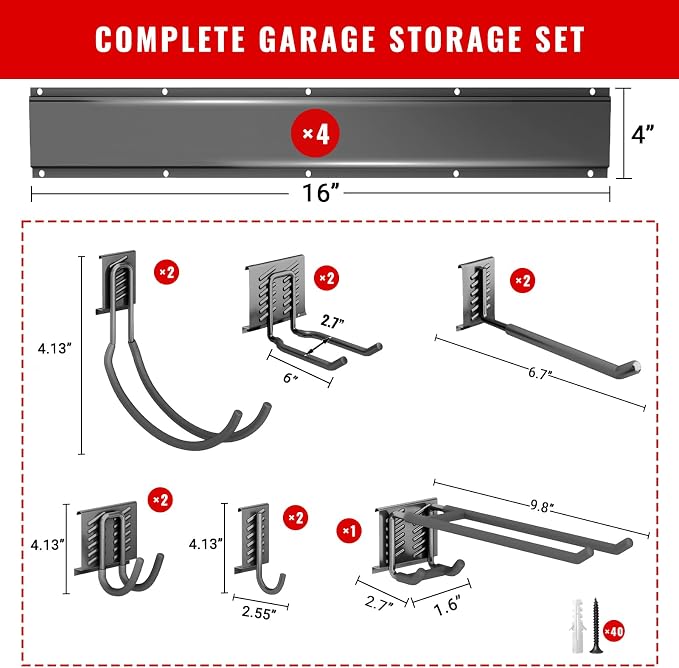 COMPLETE GARAGE STORAGE SET

×4

4"

16"

×2

4.13"

×2

2.7"

6"

×2

6.7"

×2

4.13"

×2

4.13"

2.55"

×1

9.8"

2.7"

1.6"

×40