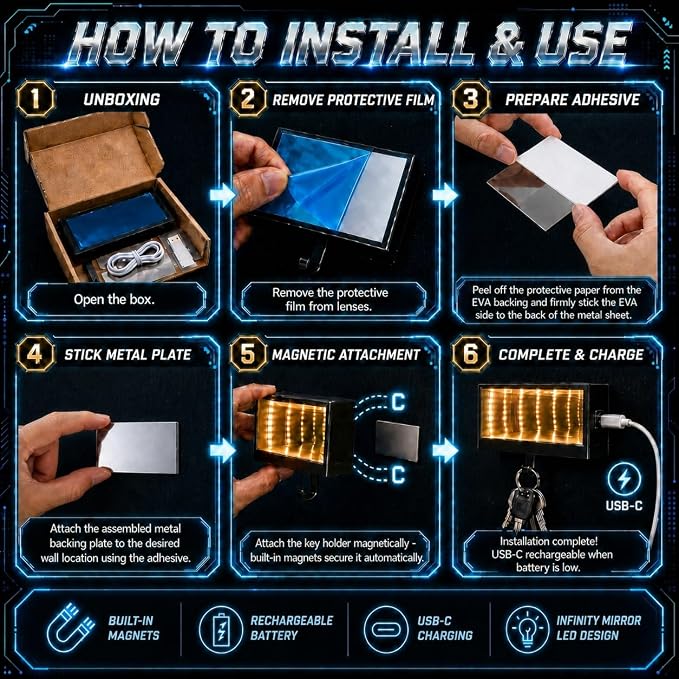 HOW TO INSTALL & USE

1 UNBOXING

Open the box.

2 REMOVE PROTECTIVE FILM

Remove the protective film from lenses.

3 PREPARE ADHESIVE

Peel off the protective paper from the EVA backing and firmly stick the EVA side to the back of the metal sheet.

4 STICK METAL PLATE

Attach the assembled metal backing plate to the desired wall location using the adhesive.

5 MAGNETIC ATTACHMENT

C

C

Attach the key holder magnetically - built-in magnets secure it automatically.

6 COMPLETE & CHARGE

USB-C

Installation complete! USB-C rechargeable when battery is low.

BUILT-IN MAGNETS

RECHARGEABLE BATTERY

USB-C CHARGING

INFINITY MIRROR LED DESIGN