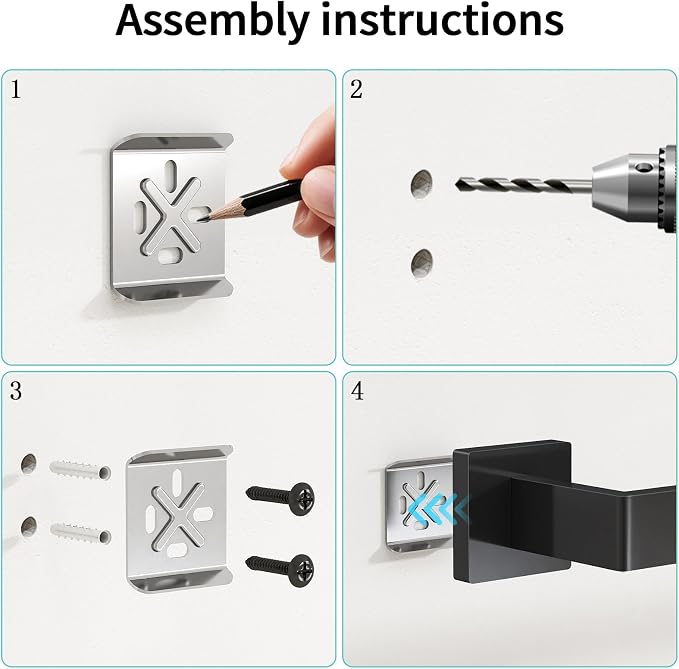 Assembly instructions

1

2

3

4