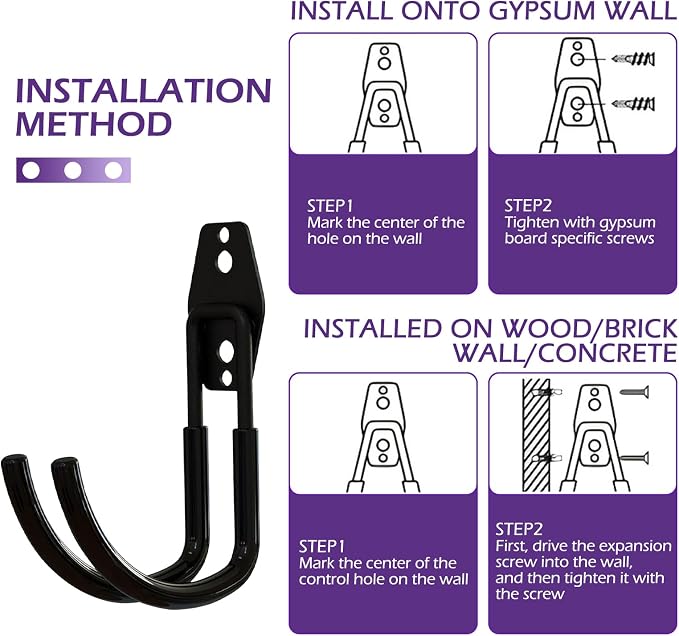 INSTALLATION METHOD

INSTALL ONTO GYPSUM WALL

STEP1
Mark the center of the hole on the wall

STEP2
Tighten with gypsum board specific screws

INSTALLED ON WOOD/BRICK WALL/CONCRETE

STEP1
Mark the center of the control hole on the wall

STEP2
First, drive the expansion screw into the wall, and then tighten it with the screw