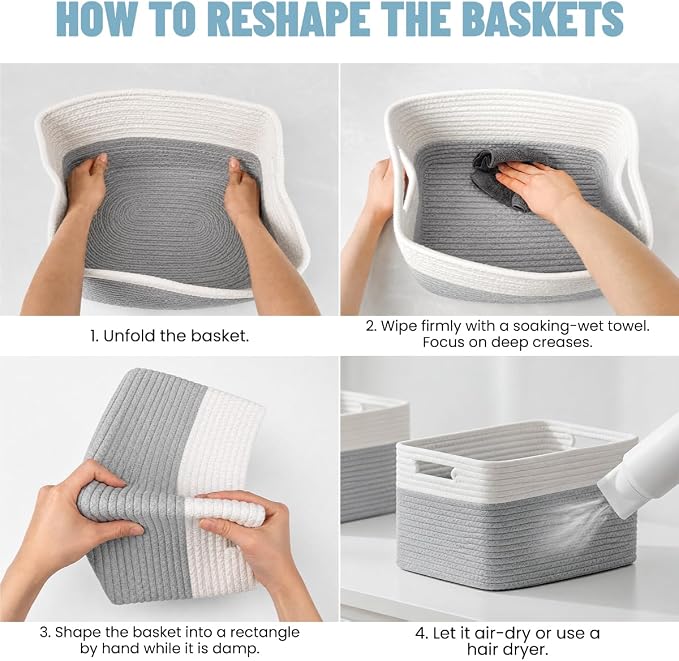 HOW TO RESHAPE THE BASKETS

1. Unfold the basket.

2. Wipe firmly with a soaking-wet towel. Focus on deep creases.

3. Shape the basket into a rectangle by hand while it is damp.

4. Let it air-dry or use a hair dryer.