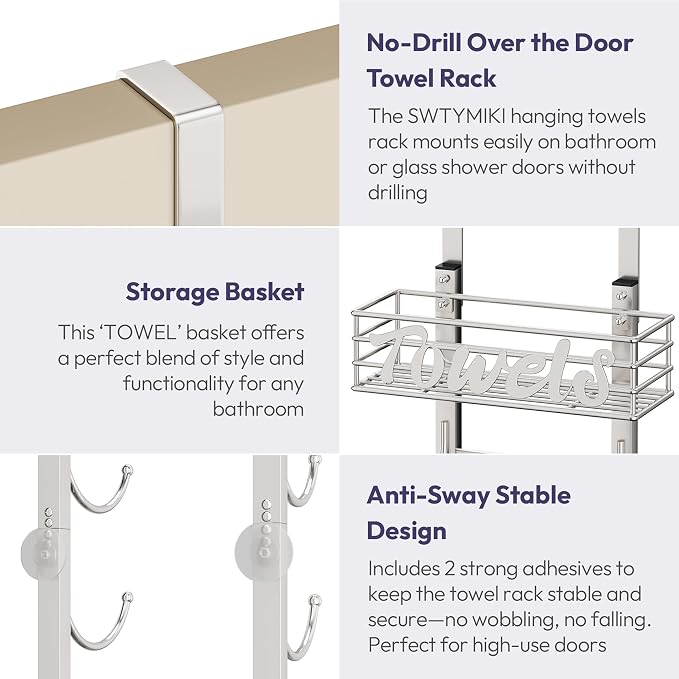 No-Drill Over the Door Towel Rack

The SWTYMIKI hanging towels rack mounts easily on bathroom or glass shower doors without drilling

Storage Basket

This 'TOWEL' basket offers a perfect blend of style and functionality for any bathroom

Towels

Anti-Sway Stable Design

Includes 2 strong adhesives to keep the towel rack stable and secure—no wobbling, no falling. Perfect for high-use doors