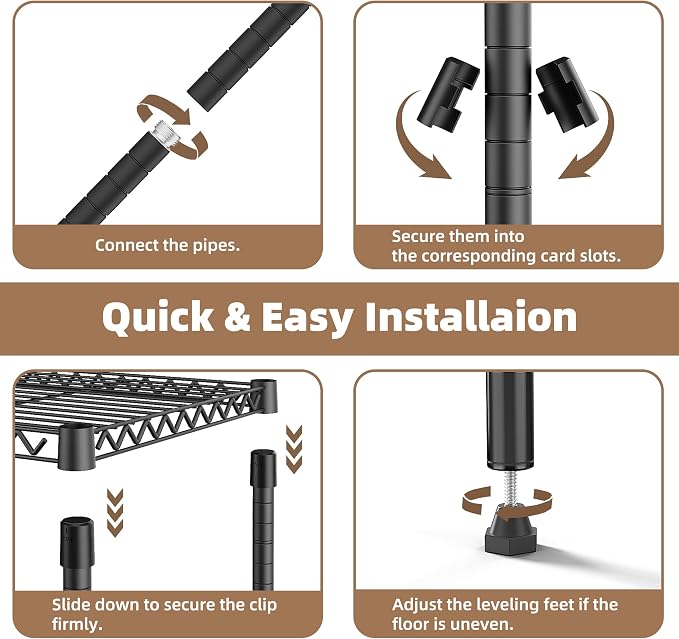 Connect the pipes.

Secure them into the corresponding card slots.

Quick & Easy Installaion

Slide down to secure the clip firmly.

Adjust the leveling feet if the floor is uneven.