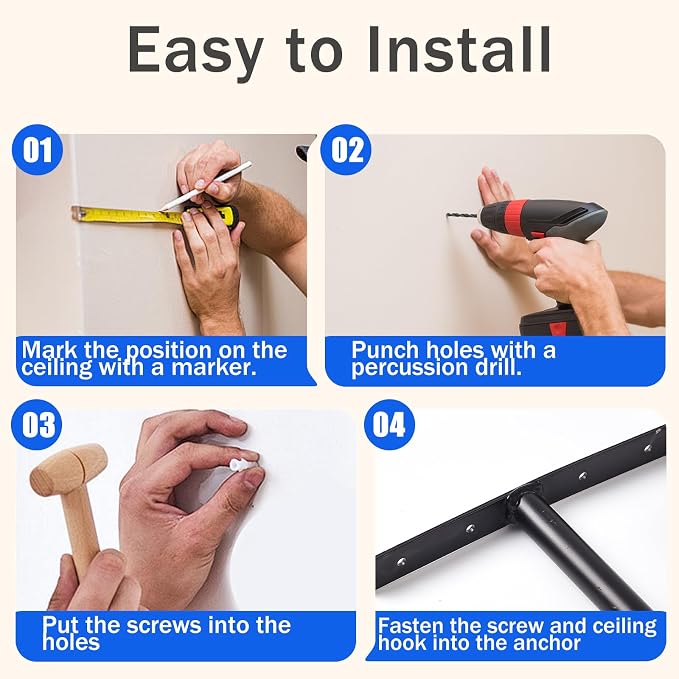 Easy to Install

01

Mark the position on the ceiling with a marker.

02

Punch holes with a percussion drill.

03

Put the screws into the holes

04

Fasten the screw and ceiling hook into the anchor