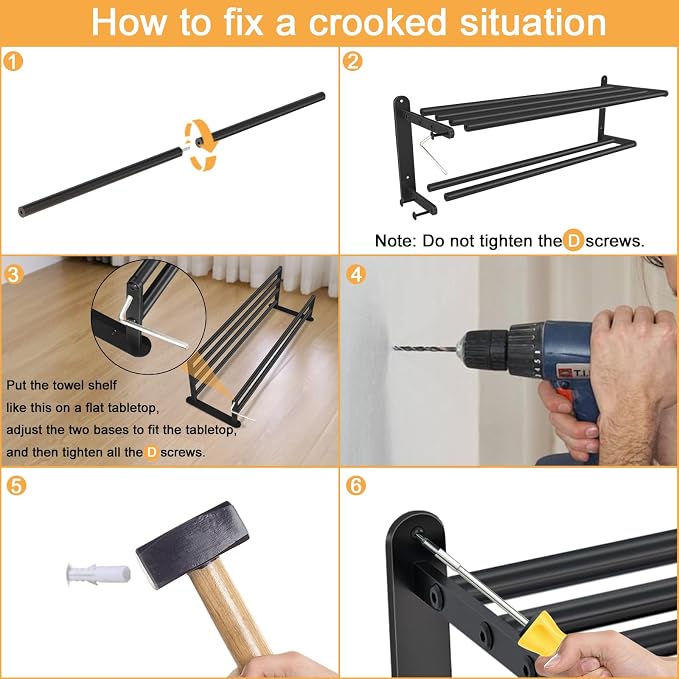 How to fix a crooked situation

1

2

Note: Do not tighten the D screws.

3

Put the towel shelf like this on a flat tabletop, adjust the two bases to fit the tabletop, and then tighten all the D screws.

4

T.I.

5

6