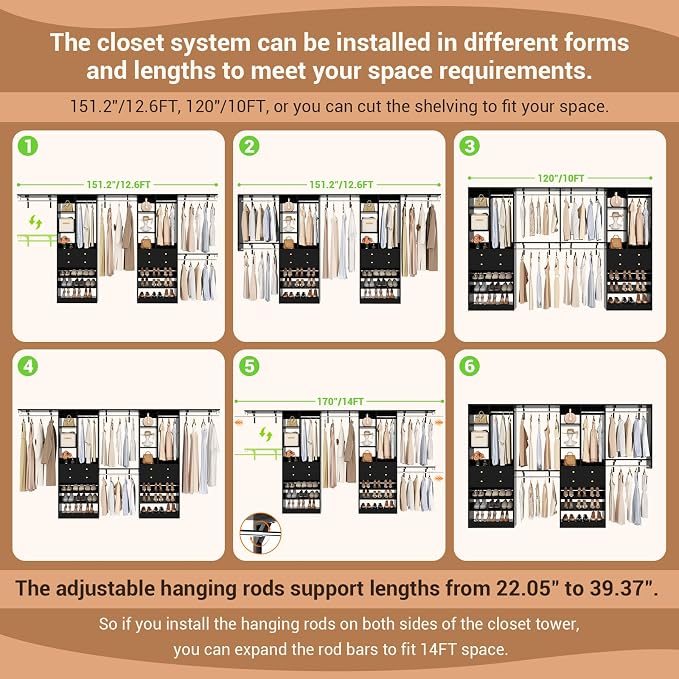 The closet system can be installed in different forms and lengths to meet your space requirements.

151.2"/12.6FT, 120"/10FT, or you can cut the shelving to fit your space.

1

151.2"/12.6FT

2

151.2"/12.6FT

3

120"/10FT

4

5

170"/14FT

6

The adjustable hanging rods support lengths from 22.05" to 39.37".

So if you install the hanging rods on both sides of the closet tower, you can expand the rod bars to fit 14FT space.