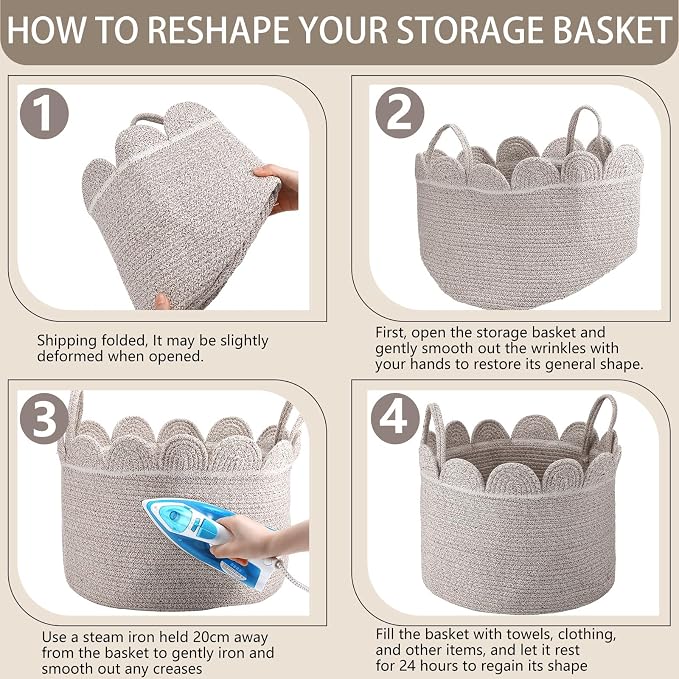 HOW TO RESHAPE YOUR STORAGE BASKET

1

Shipping folded, It may be slightly deformed when opened.

2

First, open the storage basket and gently smooth out the wrinkles with your hands to restore its general shape.

3

Use a steam iron held 20cm away from the basket to gently iron and smooth out any creases

4

Fill the basket with towels, clothing, and other items, and let it rest for 24 hours to regain its shape