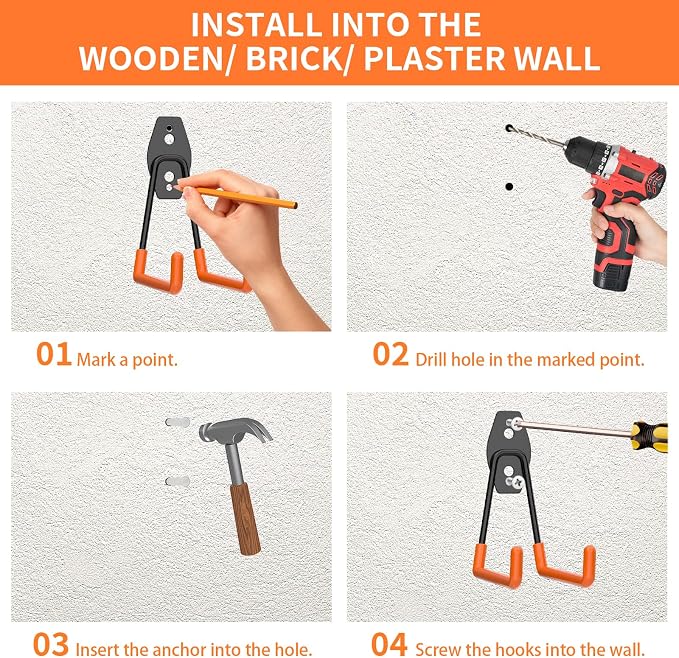 INSTALL INTO THE WOODEN/ BRICK/ PLASTER WALL

01 Mark a point.

02 Drill hole in the marked point.

03 Insert the anchor into the hole.

04 Screw the hooks into the wall.