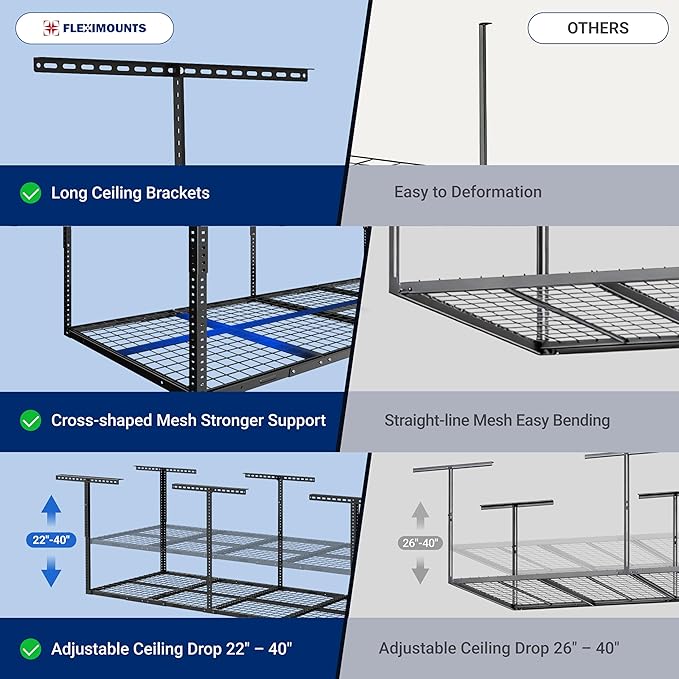 FLEXIMOUNTS

Long Ceiling Brackets

Cross-shaped Mesh Stronger Support

22"-40"

Adjustable Ceiling Drop 22" – 40"

OTHERS

Easy to Deformation

Straight-line Mesh Easy Bending

26"-40"

Adjustable Ceiling Drop 26" – 40"