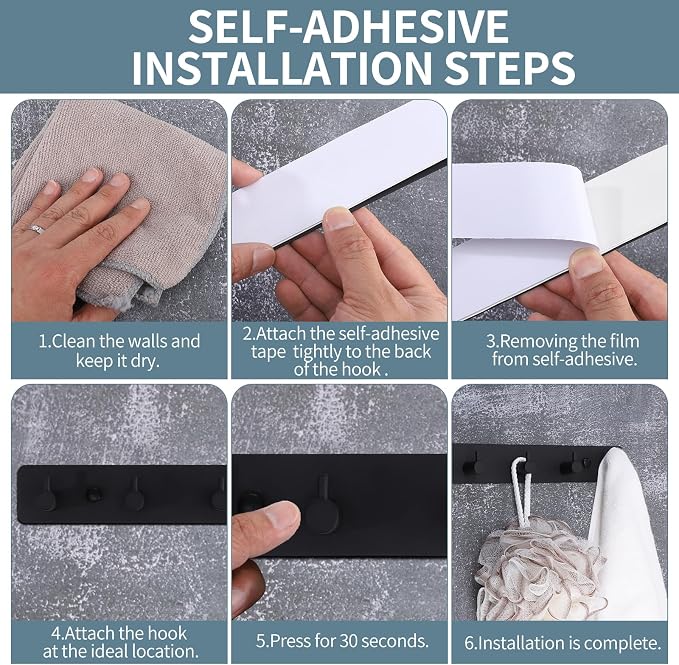 SELF-ADHESIVE INSTALLATION STEPS

1.Clean the walls and keep it dry.

2.Attach the self-adhesive tape  tightly to the back of the hook .

3.Removing the film from self-adhesive.

4.Attach the hook at the ideal location.

5.Press for 30 seconds.

6.Installation is complete.