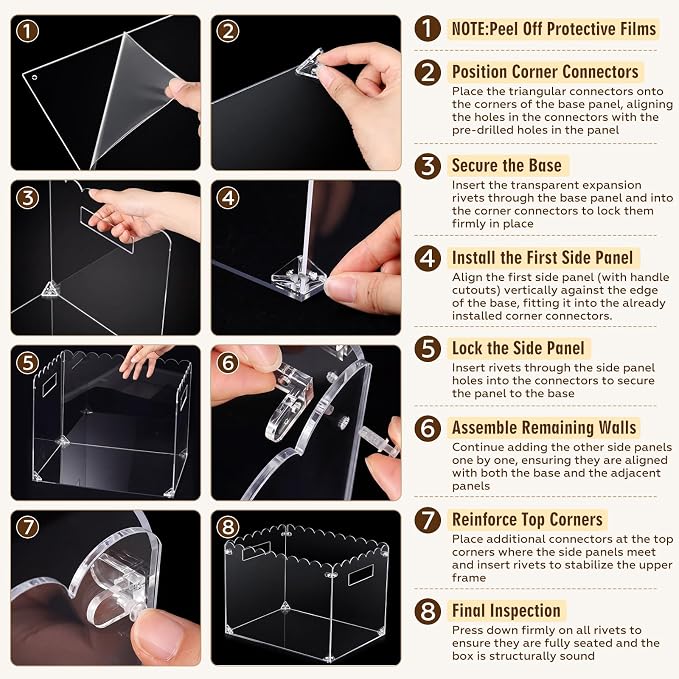 1
2
3
4
5
6
7
8

1 NOTE:Peel Off Protective Films

2 Position Corner Connectors
Place the triangular connectors onto the corners of the base panel, aligning the holes in the connectors with the pre-drilled holes in the panel

3 Secure the Base
Insert the transparent expansion rivets through the base panel and into the corner connectors to lock them firmly in place

4 Install the First Side Panel
Align the first side panel (with handle cutouts) vertically against the edge of the base, fitting it into the already installed corner connectors.

5 Lock the Side Panel
Insert rivets through the side panel holes into the connectors to secure the panel to the base

6 Assemble Remaining Walls
Continue adding the other side panels one by one, ensuring they are aligned with both the base and the adjacent panels

7 Reinforce Top Corners
Place additional connectors at the top corners where the side panels meet and insert rivets to stabilize the upper frame

8 Final Inspection
Press down firmly on all rivets to ensure they are fully seated and the box is structurally sound