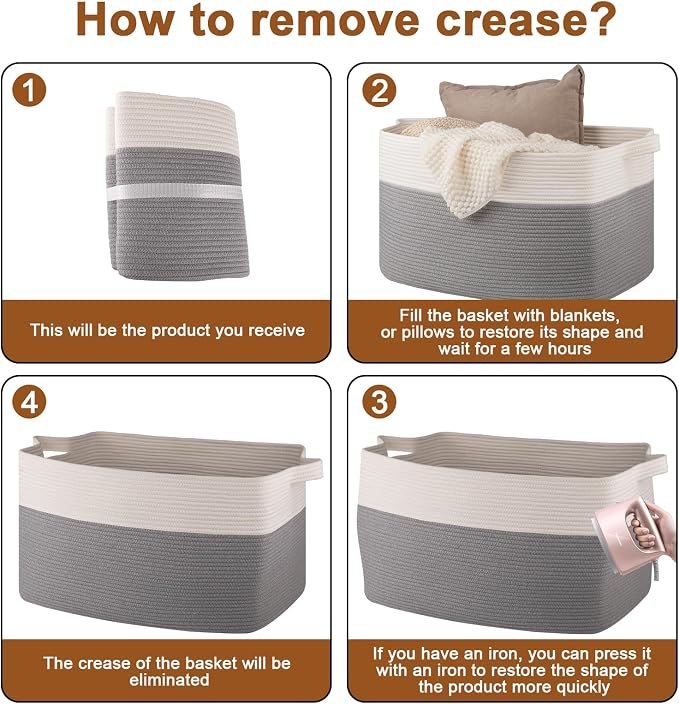 How to remove crease?

1

This will be the product you receive

2

Fill the basket with blankets, or pillows to restore its shape and wait for a few hours

4

The crease of the basket will be eliminated

3

If you have an iron, you can press it with an iron to restore the shape of the product more quickly