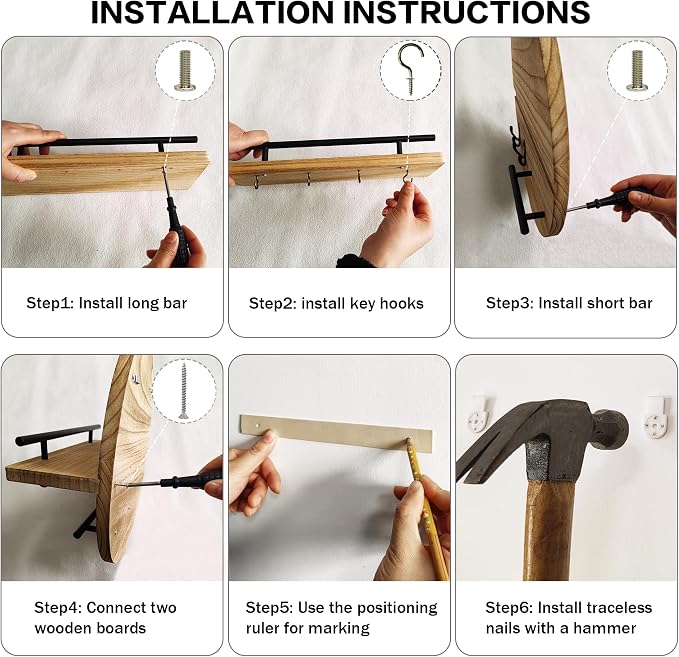 INSTALLATION INSTRUCTIONS

Step1: Install long bar

Step2: install key hooks

Step3: Install short bar

Step4: Connect two wooden boards

Step5: Use the positioning ruler for marking

Step6: Install traceless nails with a hammer