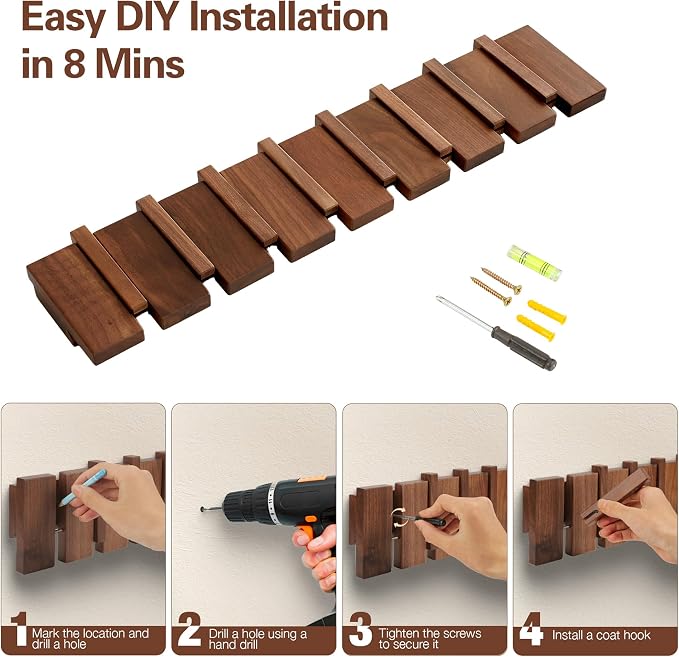 Easy DIY Installation in 8 Mins

1 Mark the location and drill a hole

2 Drill a hole using a hand drill

3 Tighten the screws to secure it

4 Install a coat hook