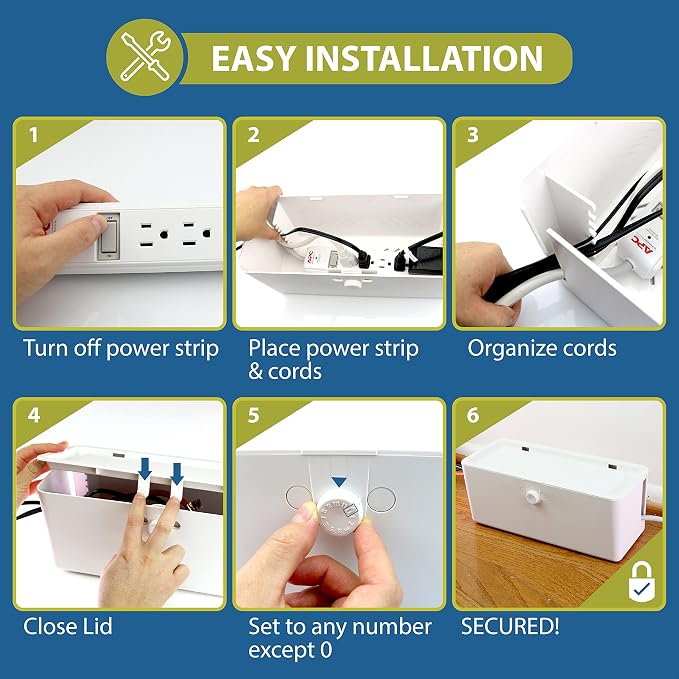 EASY INSTALLATION

1

Turn off power strip

2

Place power strip & cords

3

APC

Organize cords

4

Close Lid

5

Set to any number except 0

6

SECURED!