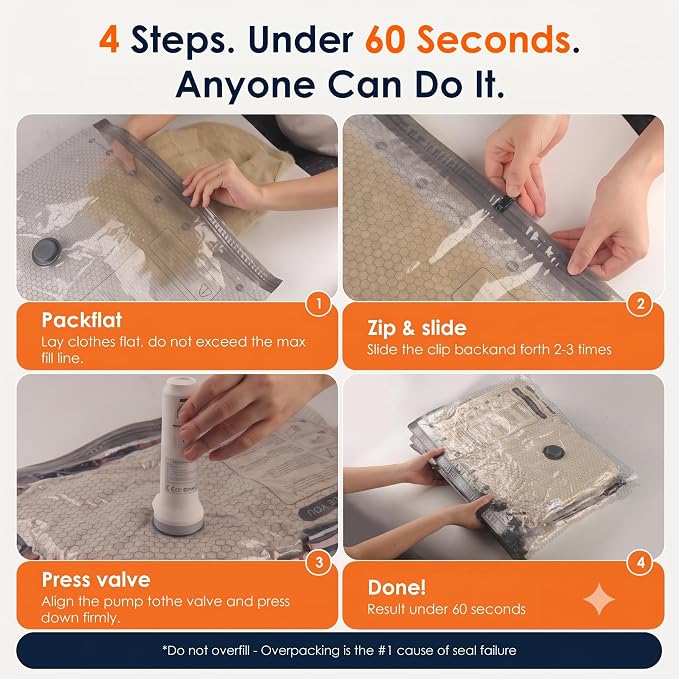 4 Steps. Under 60 Seconds.
Anyone Can Do It.

1
Packflat
Lay clothes flat, do not exceed the max fill line.

2
Zip & slide
Slide the clip backand forth 2-3 times

3
Press valve
Align the pump tothe valve and press down firmly.

4
Done!
Result under 60 seconds

*Do not overfill - Overpacking is the #1 cause of seal failure