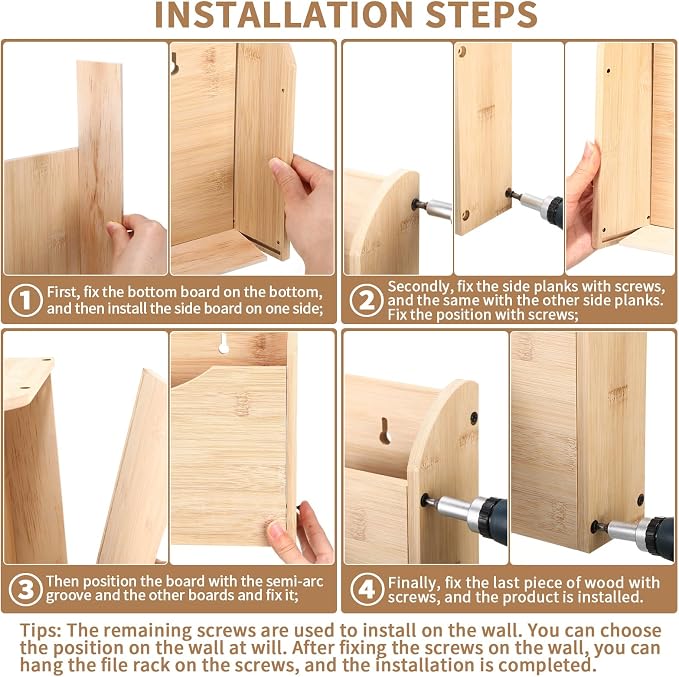 INSTALLATION STEPS

1 First, fix the bottom board on the bottom, and then install the side board on one side;

2 Secondly, fix the side planks with screws, and the same with the other side planks. Fix the position with screws;

3 Then position the board with the semi-arc groove and the other boards and fix it;

4 Finally, fix the last piece of wood with screws, and the product is installed.

Tips: The remaining screws are used to install on the wall. You can choose the position on the wall at will. After fixing the screws on the wall, you can hang the file rack on the screws, and the installation is completed.