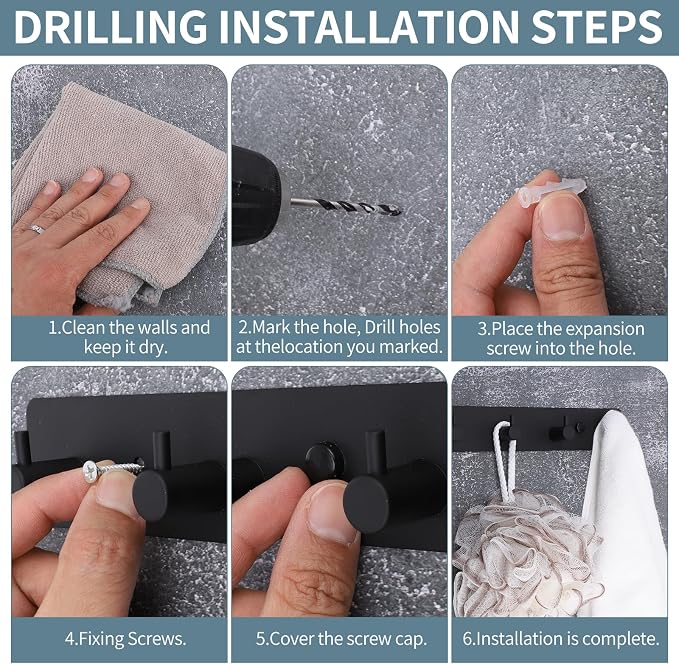 DRILLING INSTALLATION STEPS

1.Clean the walls and keep it dry.

2.Mark the hole, Drill holes at thelocation you marked.

3.Place the expansion screw into the hole.

4.Fixing Screws.

5.Cover the screw cap.

6.Installation is complete.