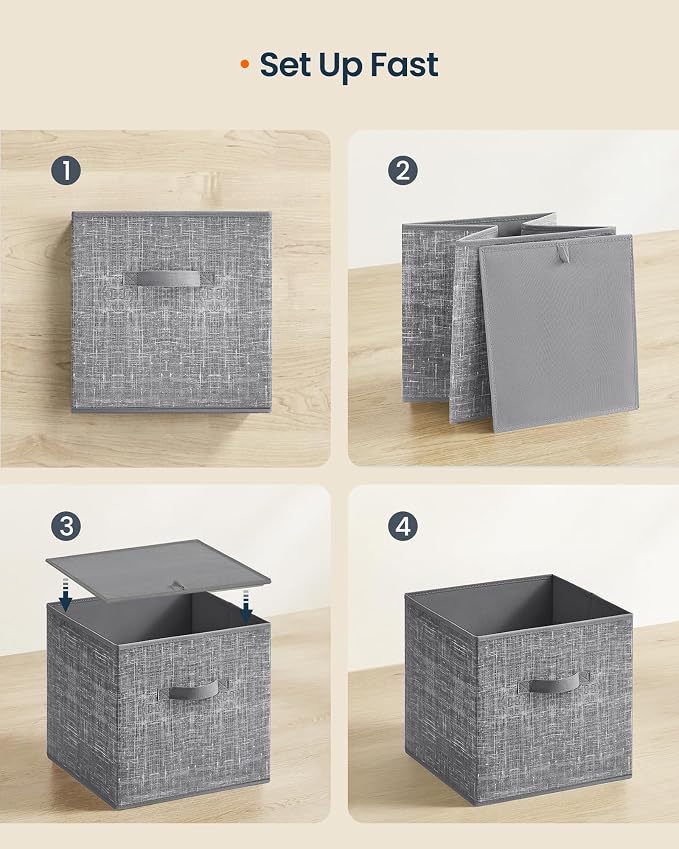 • Set Up Fast

1

2

3

4