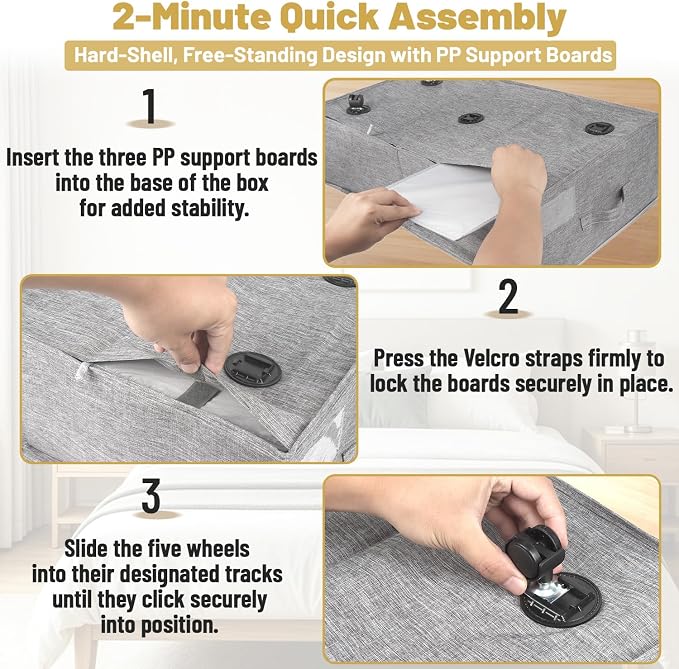 2-Minute Quick Assembly

Hard-Shell, Free-Standing Design with PP Support Boards

1

Insert the three PP support boards into the base of the box for added stability.

2

Press the Velcro straps firmly to lock the boards securely in place.

3

Slide the five wheels into their designated tracks until they click securely into position.